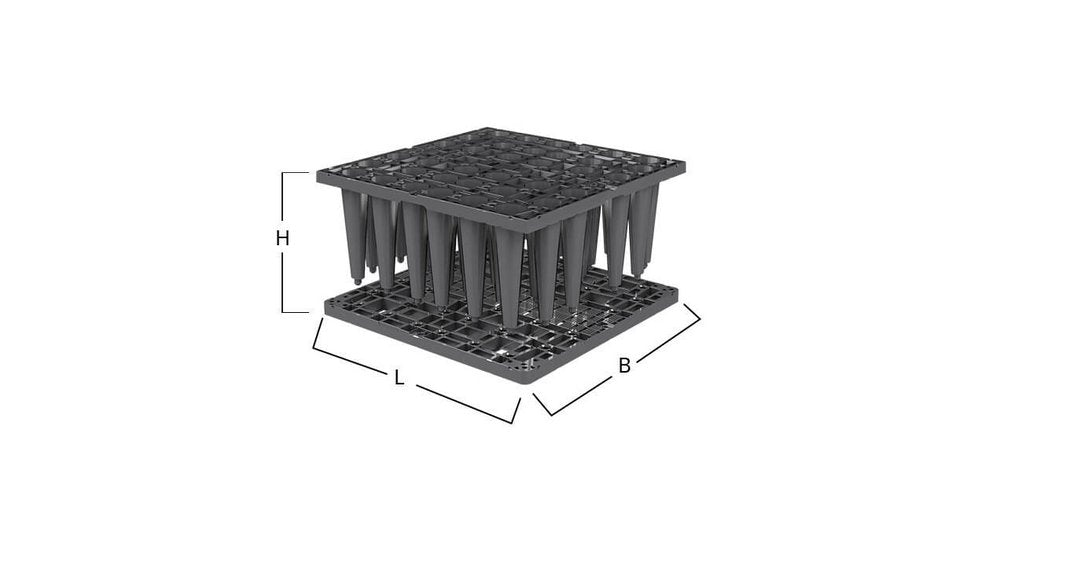 H
L
B