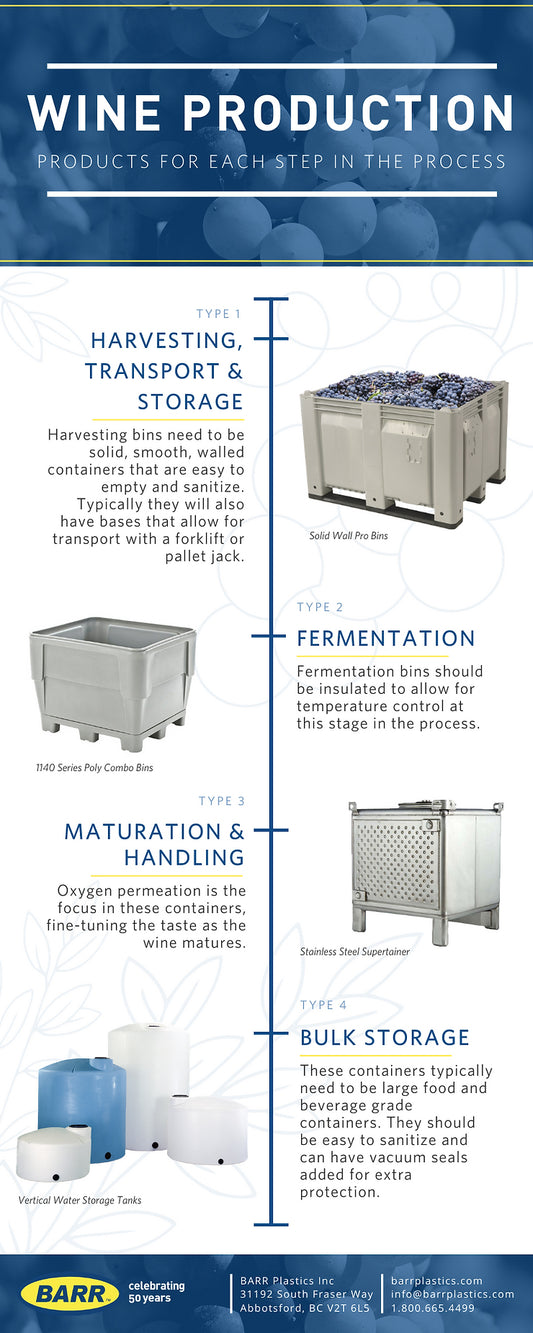 WINE PRODUCTION

PRODUCTS FOR EACH STEP IN THE PROCESS

TYPE 1

HARVESTING, TRANSPORT & STORAGE

Harvesting bins need to be solid, smooth, walled containers that are easy to empty and sanitize. Typically they will also have bases that allow for transport with a forklift or pallet jack.

Solid Wall Pro Bins

TYPE 2

FERMENTATION

Fermentation bins should be insulated to allow for temperature control at this stage in the process.

1140 Series Poly Combo Bins

TYPE 3

MATURATION & HANDLING

Oxygen permeation is the focus in these containers, fine-tuning the taste as the wine matures.

Stainless Steel Supertainer

TYPE 4

BULK STORAGE

These containers typically need to be large food and beverage grade containers. They should be easy to sanitize and can have vacuum seals added for extra protection.

Vertical Water Storage Tanks

BARR celebrating 50 years

BARR Plastics Inc
31192 South Fraser Way
Abbotsford, BC V2T 6L5

barrplastics.com
info@barrplastics.com
1.800.665.4499