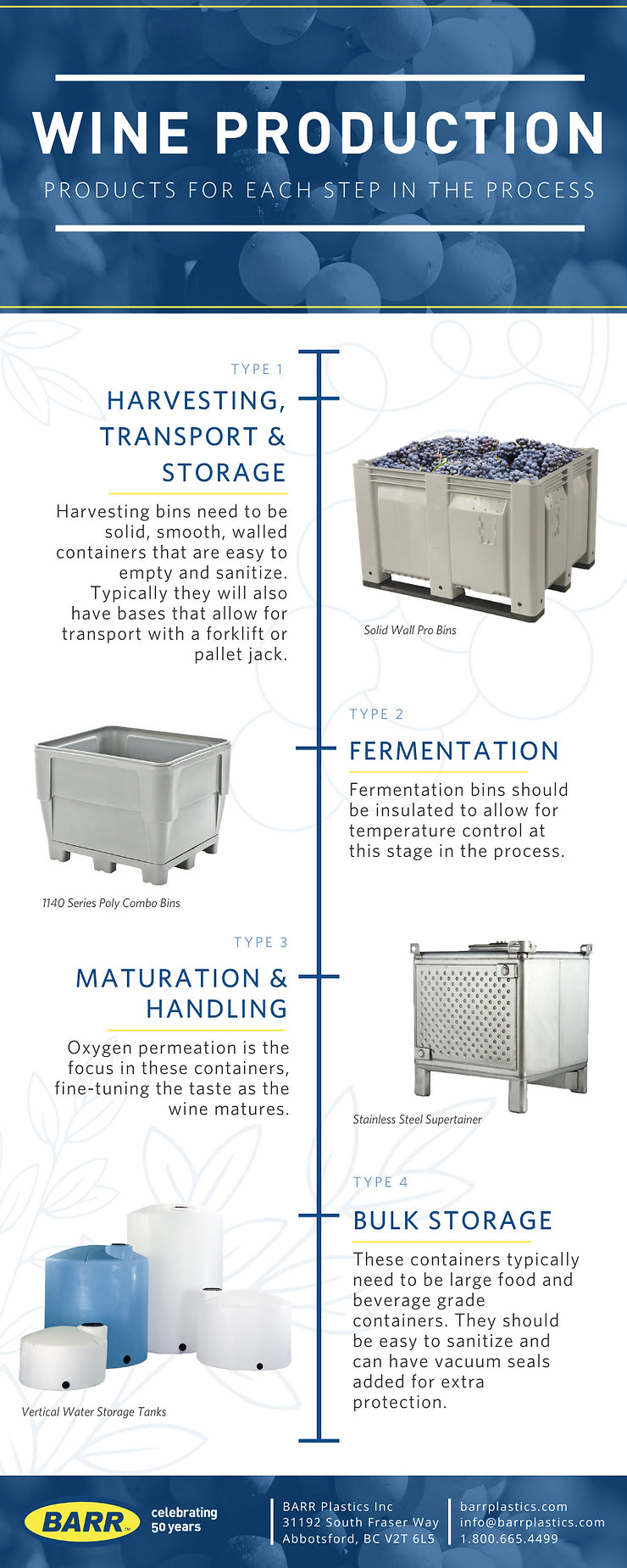 WINE PRODUCTION

PRODUCTS FOR EACH STEP IN THE PROCESS

TYPE 1

HARVESTING, TRANSPORT & STORAGE

Harvesting bins need to be solid, smooth, walled containers that are easy to empty and sanitize. Typically they will also have bases that allow for transport with a forklift or pallet jack.

Solid Wall Pro Bins

TYPE 2

FERMENTATION

Fermentation bins should be insulated to allow for temperature control at this stage in the process.

1140 Series Poly Combo Bins

TYPE 3

MATURATION & HANDLING

Oxygen permeation is the focus in these containers, fine-tuning the taste as the wine matures.

Stainless Steel Supertainer

TYPE 4

BULK STORAGE

These containers typically need to be large food and beverage grade containers. They should be easy to sanitize and can have vacuum seals added for extra protection.

Vertical Water Storage Tanks

BARR™ celebrating 50 years

BARR Plastics Inc
31192 South Fraser Way
Abbotsford, BC V2T 6L5

barrplastics.com
info@barrplastics.com
1.800.665.4499